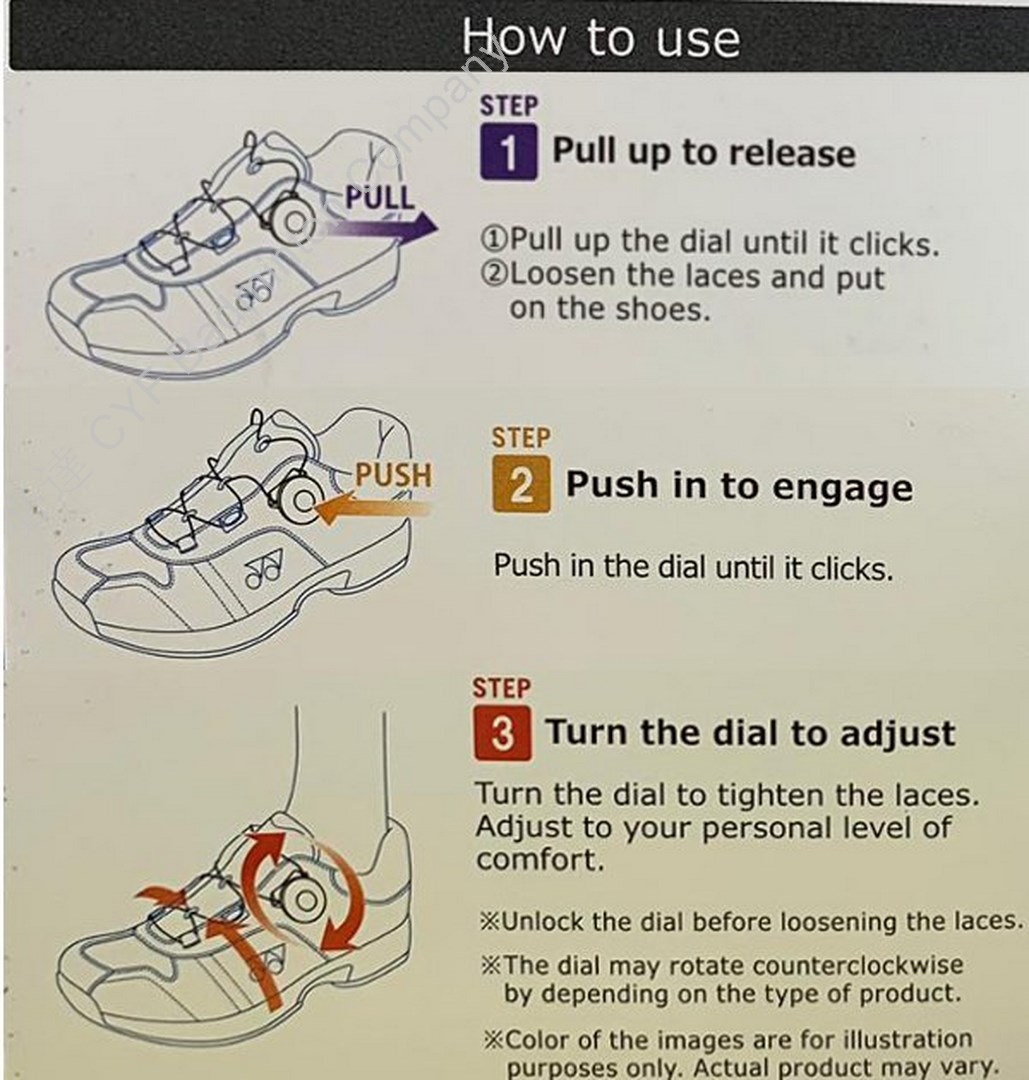 How to use

PULL

STEP
1 Pull up to release

①Pull up the dial until it clicks.
②Loosen the laces and put on the shoes.

PUSH

STEP
2 Push in to engage

Push in the dial until it clicks.

STEP
3 Turn the dial to adjust

Turn the dial to tighten the laces. Adjust to your personal level of comfort.

※Unlock the dial before loosening the laces.

※The dial may rotate counterclockwise by depending on the type of product.

※Color of the images are for illustration purposes only. Actual product may vary.